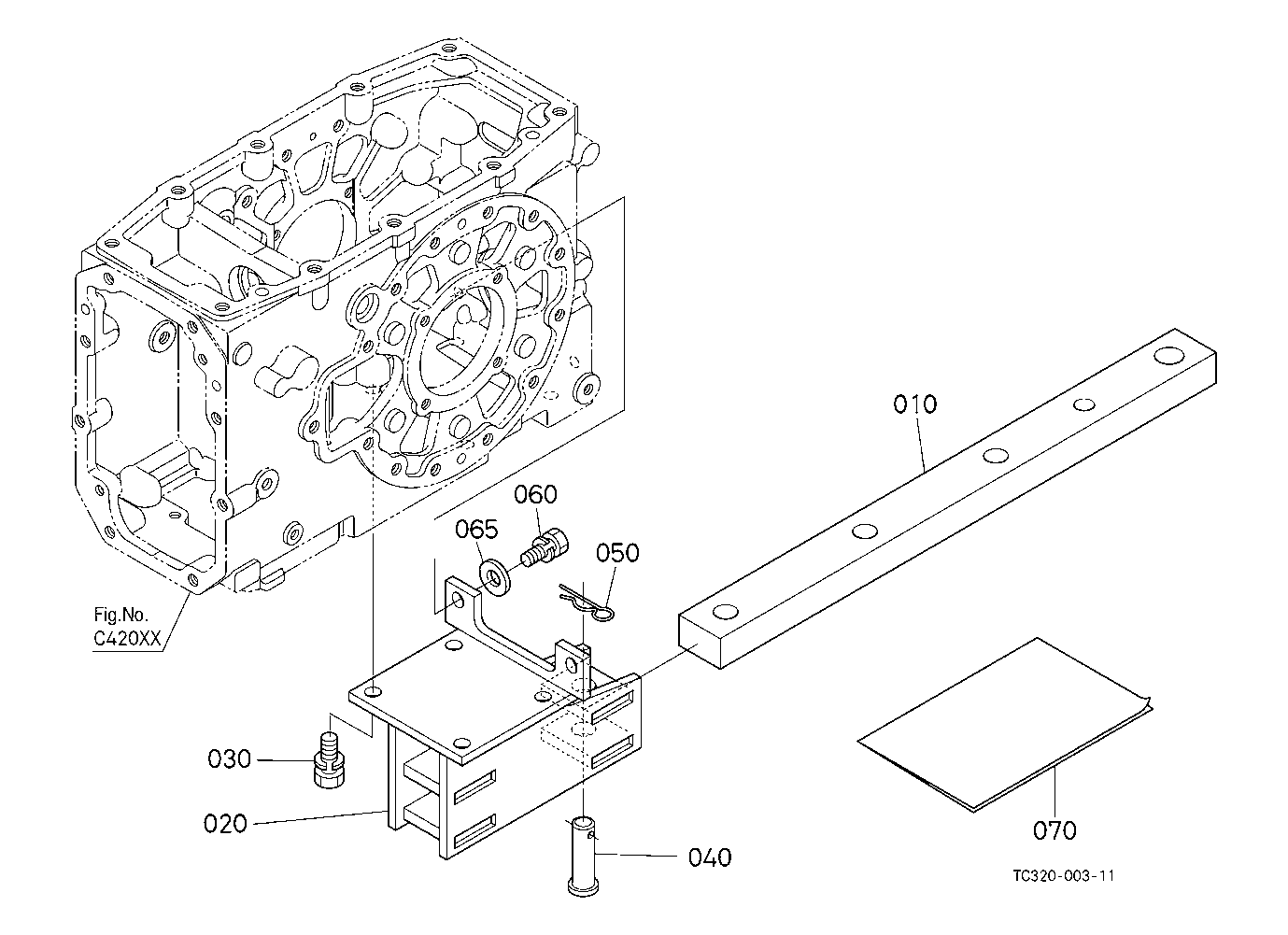 010

060

065

050

Fig.No.
C420XX

030

020

040

070

TC320-003-11